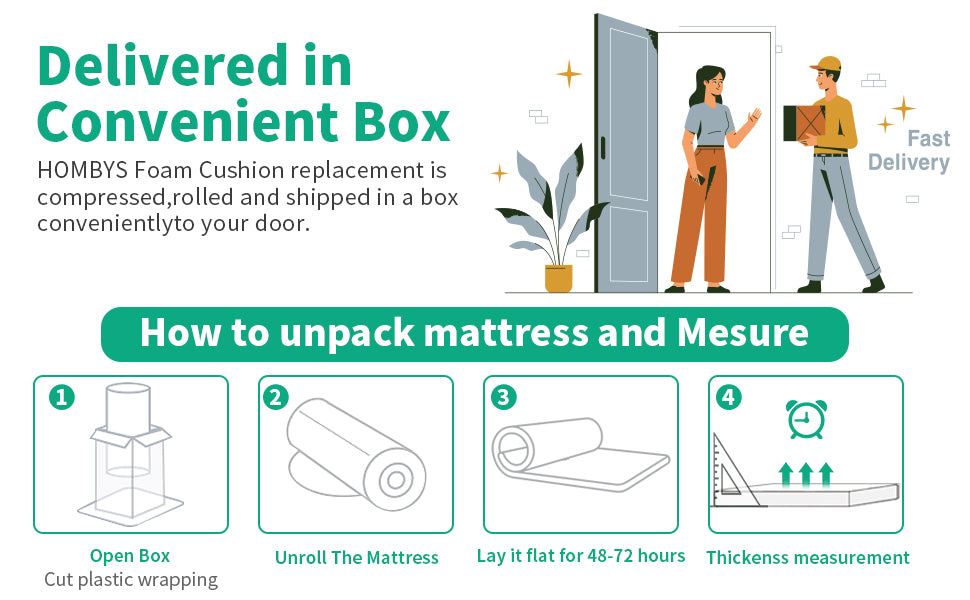 Delivered in Convenient Box

HOMBYS Foam Cushion replacement is compressed,rolled and shipped in a box convenientlyto your door.

Fast Delivery

How to unpack mattress and Mesure

1
Open Box
Cut plastic wrapping

2
Unroll The Mattress

3
Lay it flat for 48-72 hours

4
Thickenss measurement