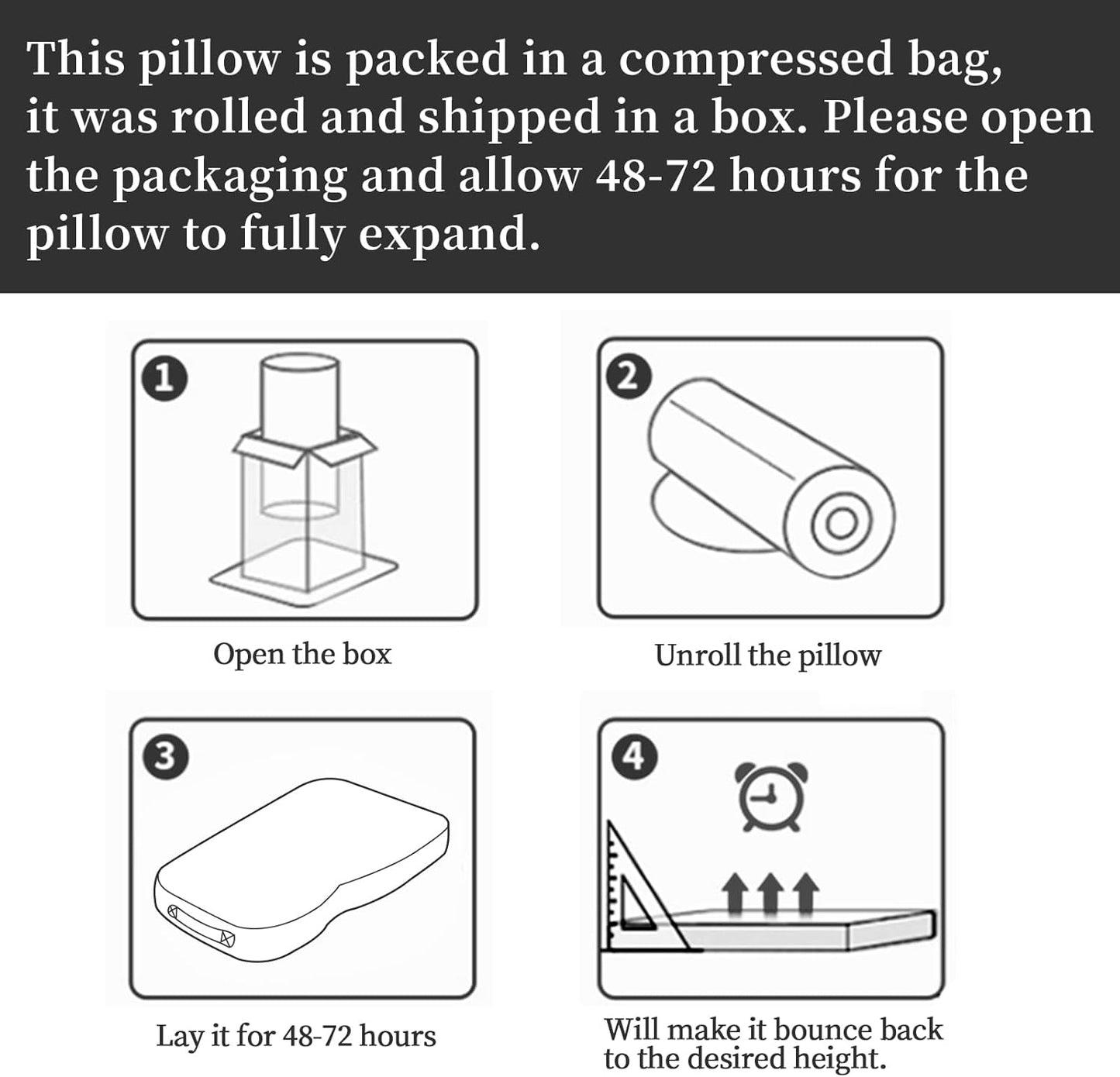 This pillow is packed in a compressed bag, it was rolled and shipped in a box. Please open the packaging and allow 48-72 hours for the pillow to fully expand.

1

Open the box

2

Unroll the pillow

3

Lay it for 48-72 hours

4

Will make it bounce back to the desired height.