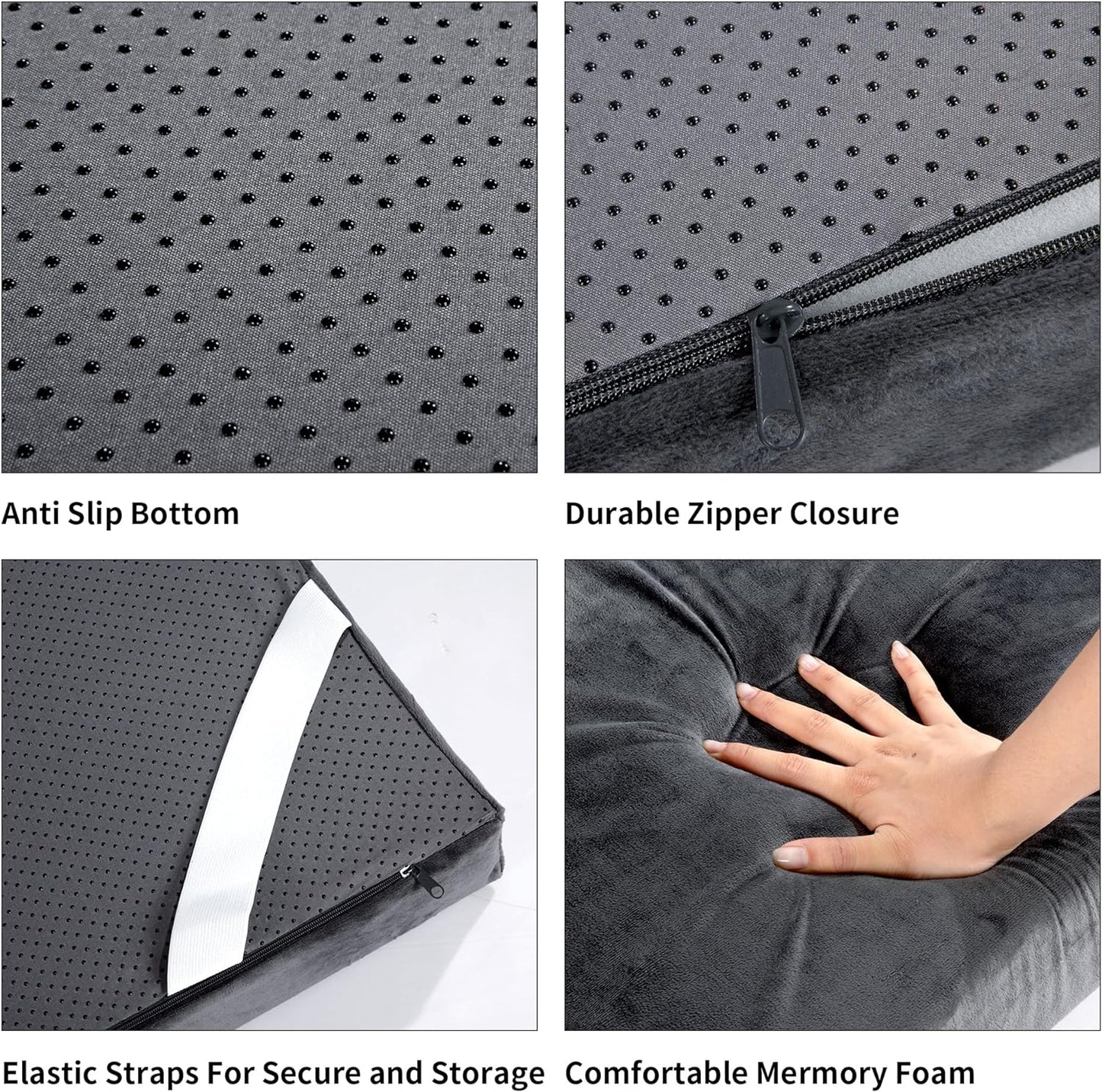 Anti Slip Bottom

Durable Zipper Closure

Elastic Straps For Secure and Storage

Comfortable Mermory Foam