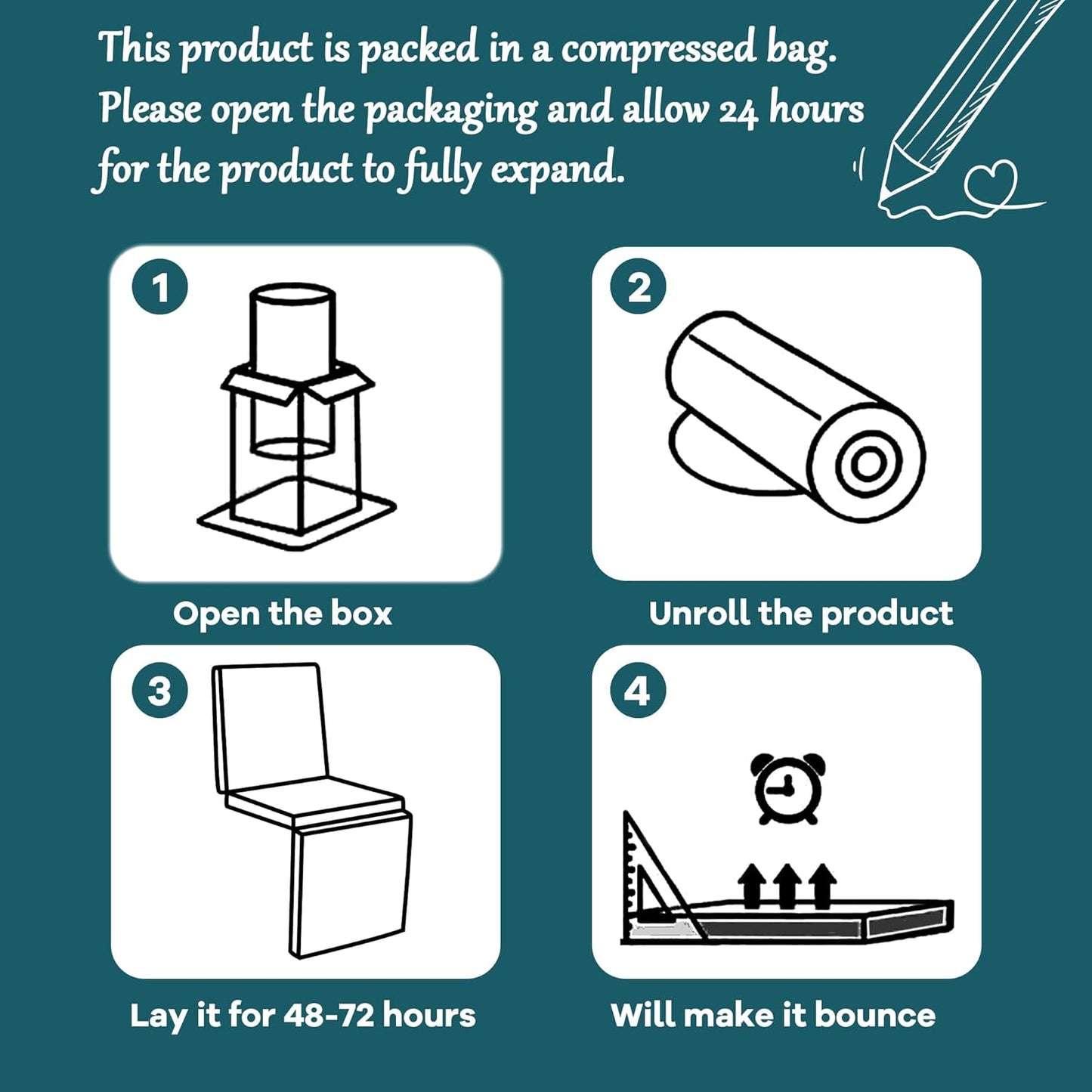 This product is packed in a compressed bag. Please open the packaging and allow 24 hours for the product to fully expand.

1

Open the box

2

Unroll the product

3

Lay it for 48-72 hours

4

Will make it bounce