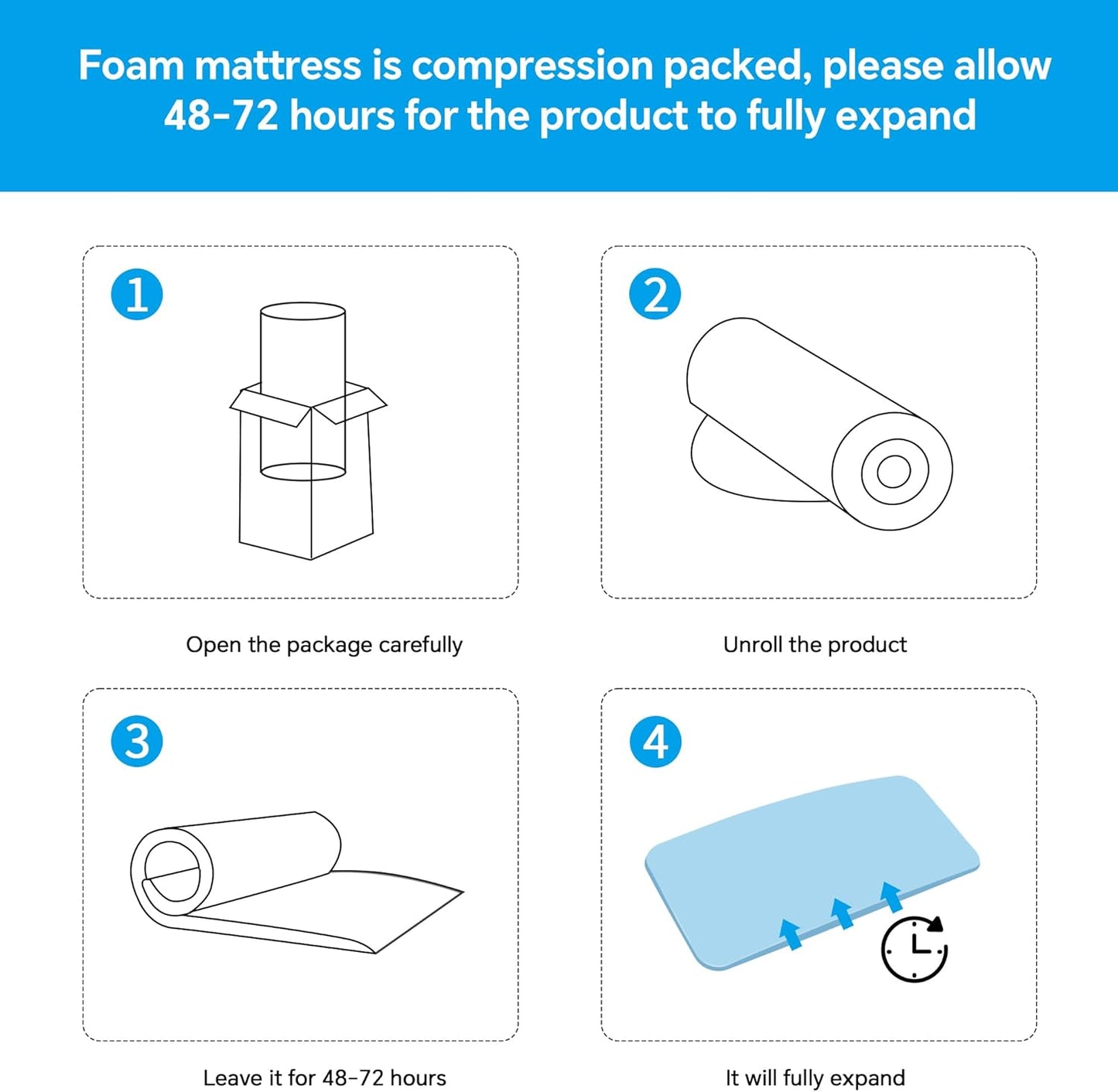 Foam mattress is compression packed, please allow 48-72 hours for the product to fully expand

1

Open the package carefully

2

Unroll the product

3

Leave it for 48-72 hours

4

It will fully expand